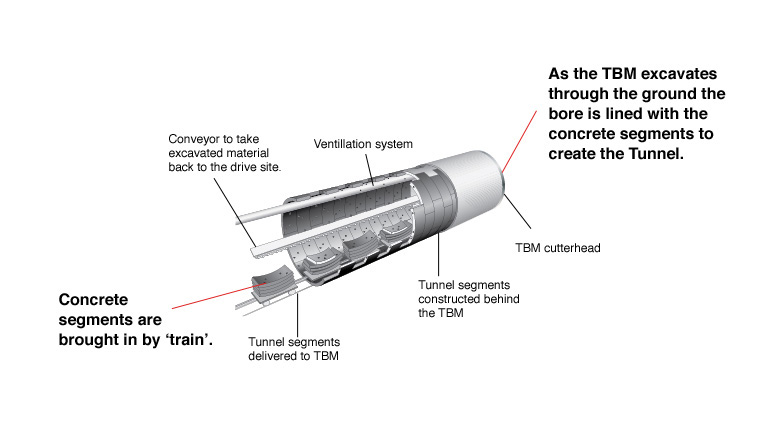 As the TBM excavates through the ground the bore is lined with the concrete segments to create the Tunnel.

Conveyor to take excavated material back to the drive site.

Ventillation system

TBM cutterhead

Tunnel segments constructed behind the TBM

Concrete segments are brought in by 'train'.

Tunnel segments delivered to TBM