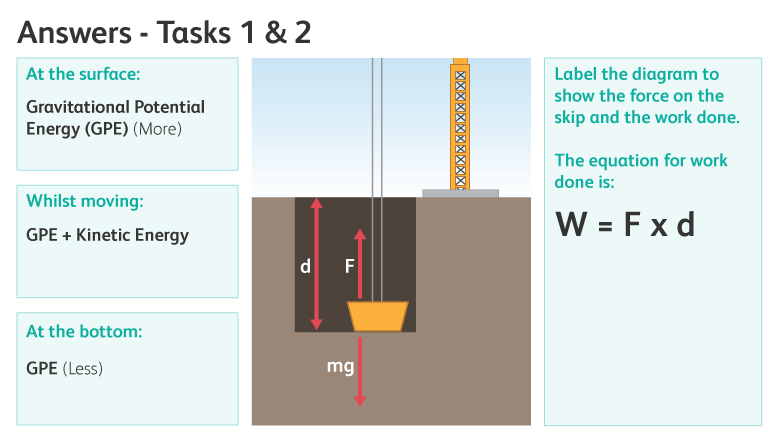 Answers - Tasks 1 & 2

At the surface:

Gravitational Potential Energy (GPE) (More)

Whilst moving:

GPE + Kinetic Energy

At the bottom:

GPE (Less)

d

F

mg

Label the diagram to show the force on the skip and the work done.

The equation for work done is:

W = F x d