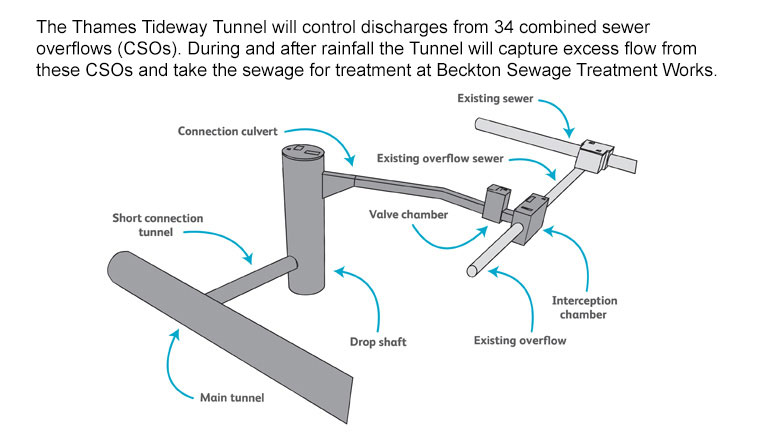 The Thames Tideway Tunnel will control discharges from 34 combined sewer overflows (CSOs). During and after rainfall the Tunnel will capture excess flow from these CSOs and take the sewage for treatment at Beckton Sewage Treatment Works.

Existing sewer

Connection culvert

Existing overflow sewer

Valve chamber

Short connection tunnel

Interception chamber

Drop shaft

Existing overflow

Main tunnel